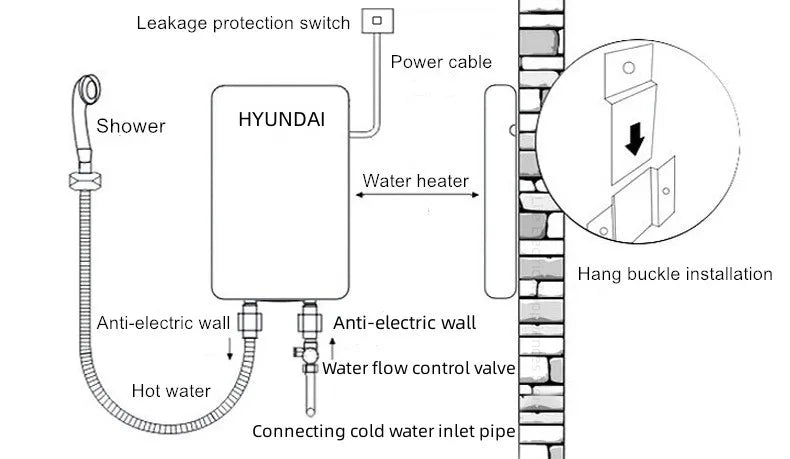 Leakage protection switch

Power cable

Shower

HYUNDAI

Water heater

Hang buckle installation

Anti-electric wall

Anti-electric wall

Water flow control valve

Hot water

Connecting cold water inlet pipe