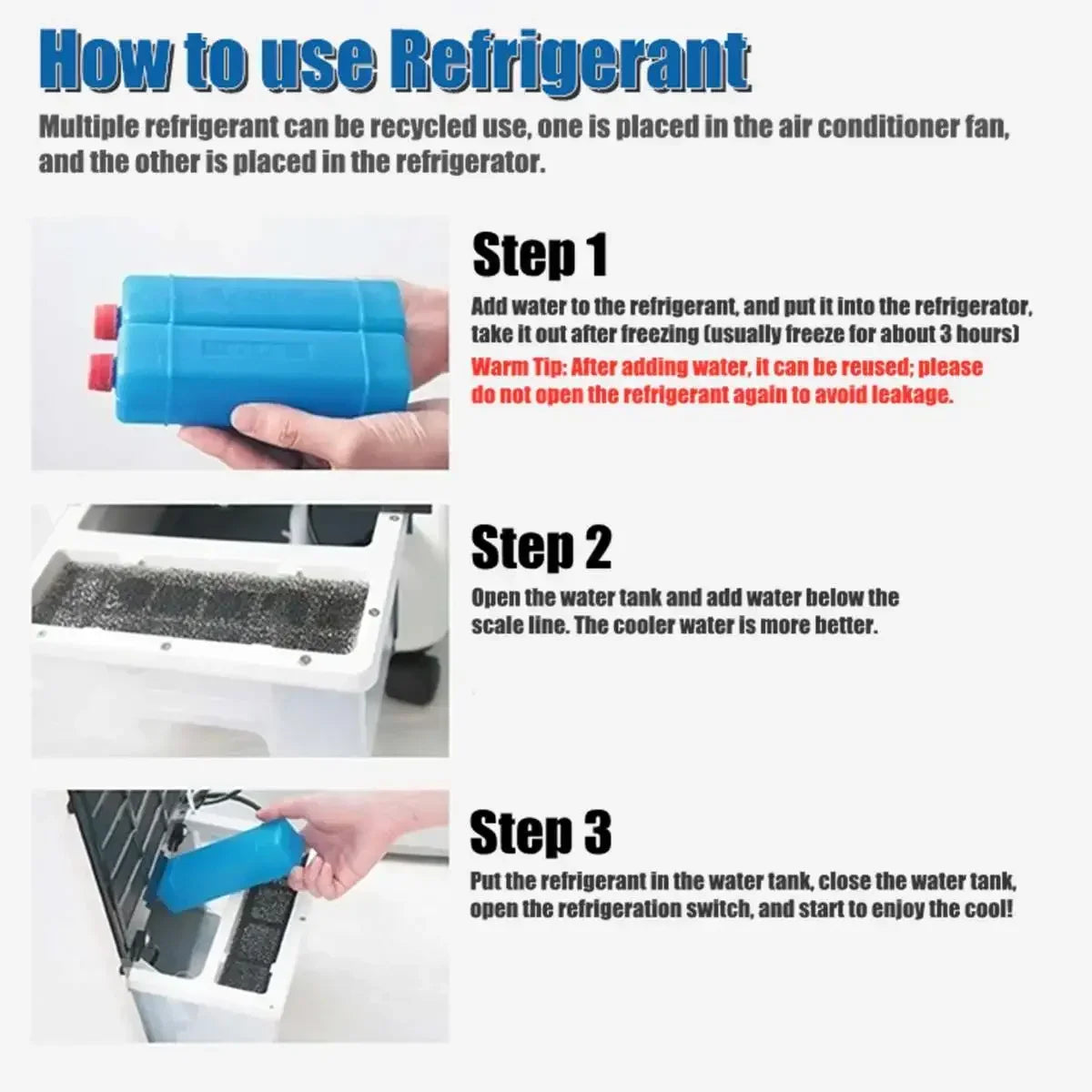 How to use Refrigerant

Multiple refrigerant can be recycled use, one is placed in the air conditioner fan, and the other is placed in the refrigerator.

Step 1

Add water to the refrigerant, and put it into the refrigerator, take it out after freezing (usually freeze for about 3 hours)

Warm Tip: After adding water, it can be reused; please do not open the refrigerant again to avoid leakage.

Step 2

Open the water tank and add water below the scale line. The cooler water is more better.

Step 3

Put the refrigerant in the water tank, close the water tank, open the refrigeration switch, and start to enjoy the cool!