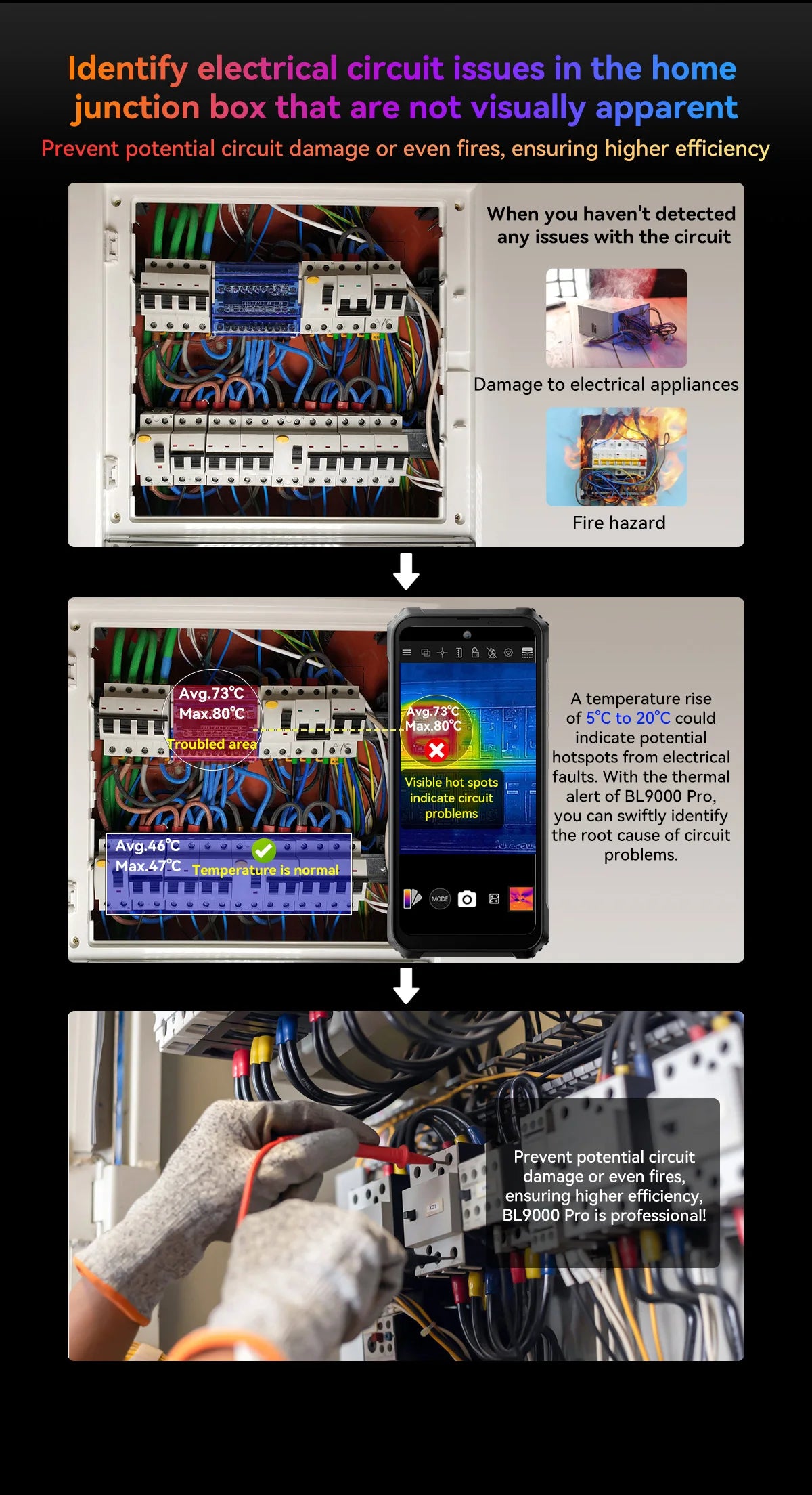 Identify electrical circuit issues in the home junction box that are not visually apparent

Prevent potential circuit damage or even fires, ensuring higher efficiency

When you haven't detected any issues with the circuit

Damage to electrical appliances

Fire hazard

Avg.73°C
Max.80°C
Troubled area

Avg.46°C
Max.47°C
Temperature is normal

Avg.73°C
Max.80°C

Visible hot spots indicate circuit problems

MODE

A temperature rise of 5°C to 20°C could indicate potential hotspots from electrical faults. With the thermal alert of BL9000 Pro, you can swiftly identify the root cause of circuit problems.

Prevent potential circuit damage or even fires, ensuring higher efficiency, BL9000 Pro is professional!