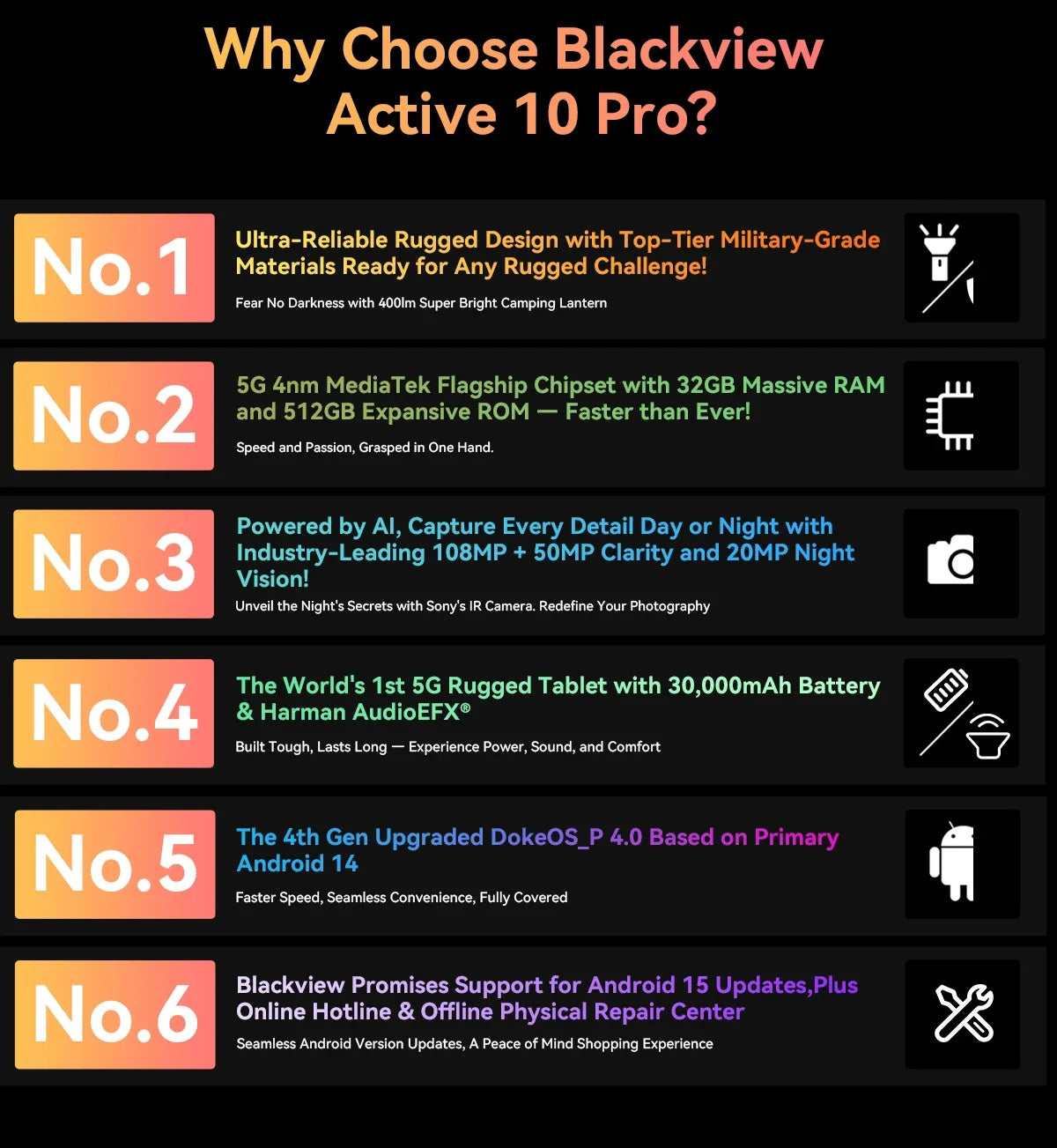 Why Choose Blackview Active 10 Pro?

No.1

Ultra-Reliable Rugged Design with Top-Tier Military-Grade Materials Ready for Any Rugged Challenge!

Fear No Darkness with 400lm Super Bright Camping Lantern

No.2

5G 4nm MediaTek Flagship Chipset with 32GB Massive RAM and 512GB Expansive ROM — Faster than Ever!

Speed and Passion, Grasped in One Hand.

No.3

Powered by AI, Capture Every Detail Day or Night with Industry-Leading 108MP + 50MP Clarity and 20MP Night Vision!

Unveil the Night's Secrets with Sony's IR Camera. Redefine Your Photography

No.4

The World's 1st 5G Rugged Tablet with 30,000mAh Battery & Harman AudioEFX®

Built Tough, Lasts Long — Experience Power, Sound, and Comfort

No.5

The 4th Gen Upgraded DokeOS_P 4.0 Based on Primary Android 14

Faster Speed, Seamless Convenience, Fully Covered

No.6

Blackview Promises Support for Android 15 Updates,Plus Online Hotline & Offline Physical Repair Center

Seamless Android Version Updates, A Peace of Mind Shopping Experience