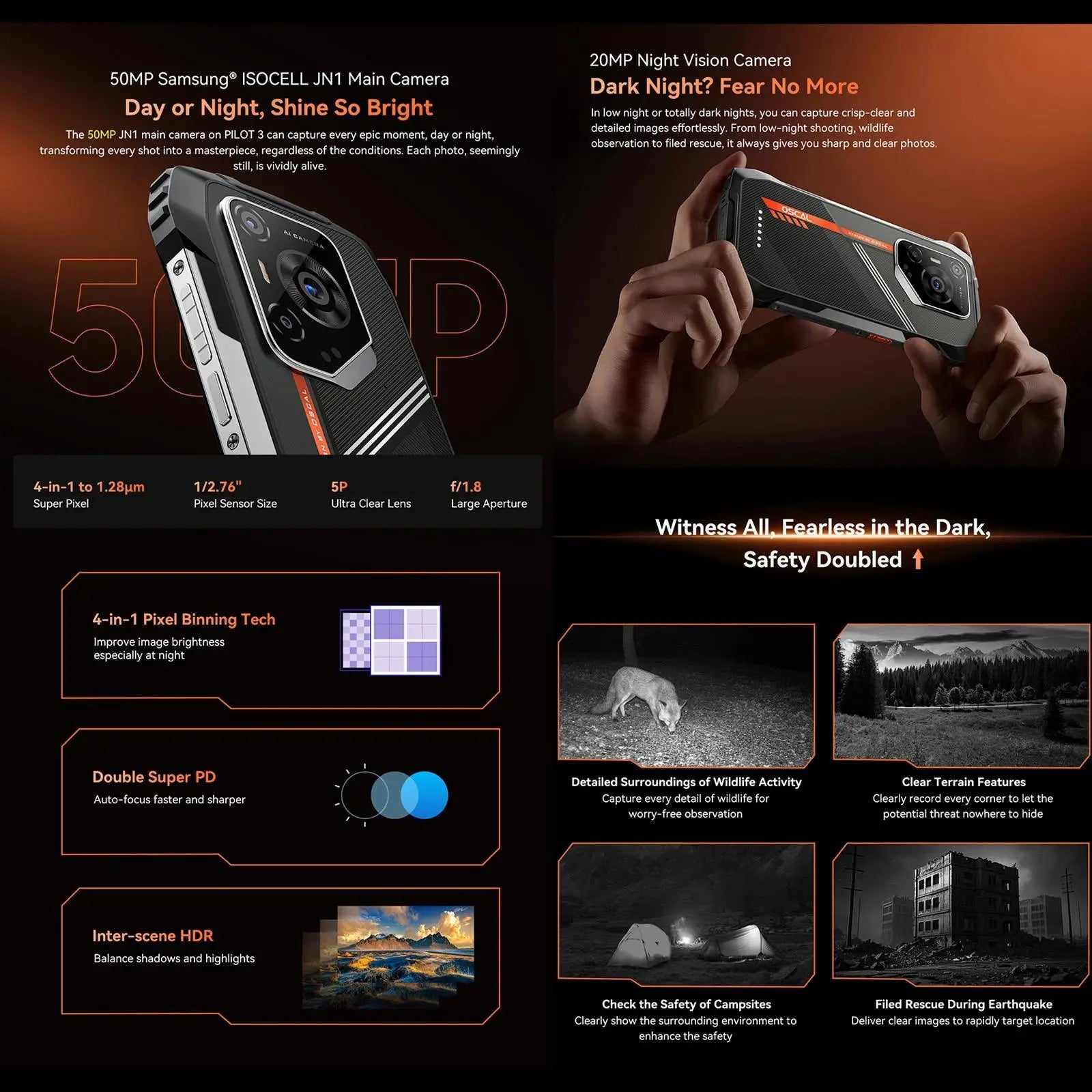 50MP Samsung® ISOCELL JN1 Main Camera

Day or Night, Shine So Bright

The 50MP JN1 main camera on PILOT 3 can capture every epic moment, day or night, transforming every shot into a masterpiece, regardless of the conditions. Each photo, seemingly still, is vividly alive.

50MP

AI CAMERA

OSCAL

4-in-1 to 1.28μm
Super Pixel

1/2.76"
Pixel Sensor Size

5P
Ultra Clear Lens

f/1.8
Large Aperture

4-in-1 Pixel Binning Tech
Improve image brightness especially at night

Double Super PD
Auto-focus faster and sharper

Inter-scene HDR
Balance shadows and highlights

20MP Night Vision Camera

Dark Night? Fear No More

In low night or totally dark nights, you can capture crisp-clear and detailed images effortlessly. From low-night shooting, wildlife observation to filed rescue, it always gives you sharp and clear photos.

OSCAL

Witness All, Fearless in the Dark, Safety Doubled

Detailed Surroundings of Wildlife Activity
Capture every detail of wildlife for worry-free observation

Clear Terrain Features
Clearly record every corner to let the potential threat nowhere to hide

Check the Safety of Campsites
Clearly show the surrounding environment to enhance the safety

Filed Rescue During Earthquake
Deliver clear images to rapidly target location