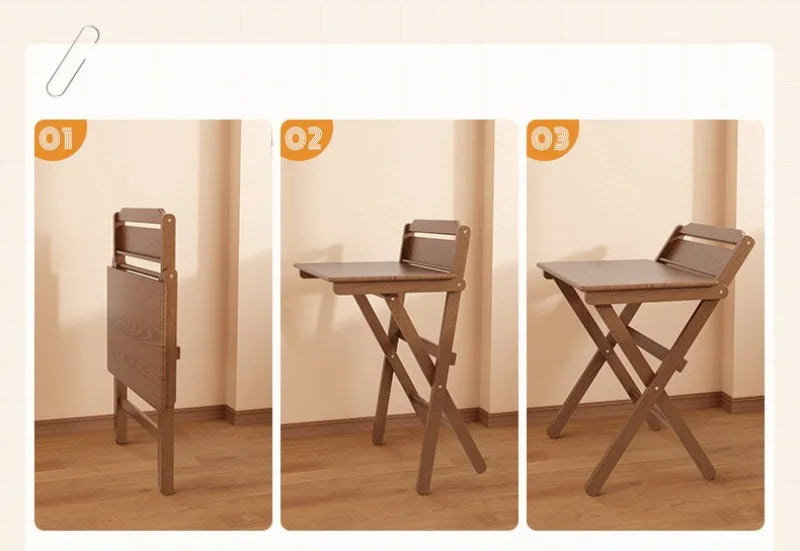 01

02

03