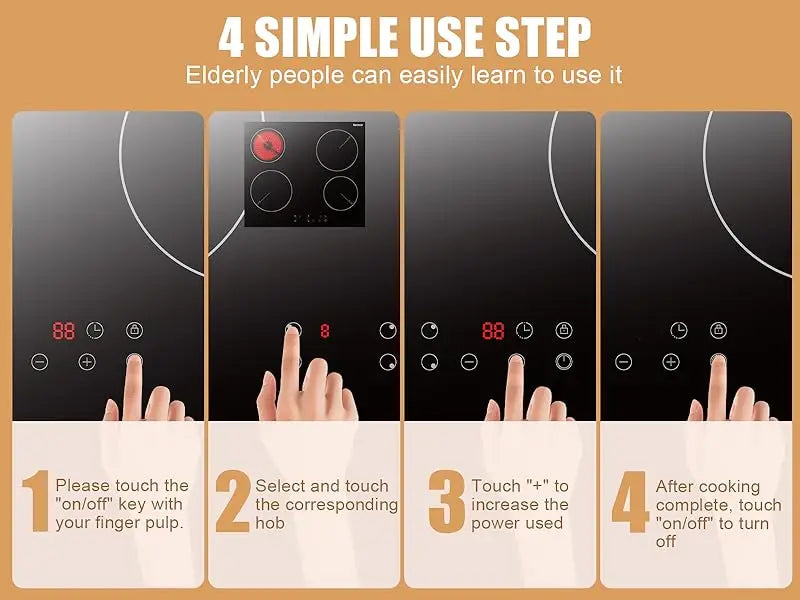 4 SIMPLE USE STEP

Elderly people can easily learn to use it

88

8

88

1 Please touch the "on/off" key with your finger pulp.

2 Select and touch the corresponding hob

3 Touch "+" to increase the power used

4 After cooking complete, touch "on/off" to turn off