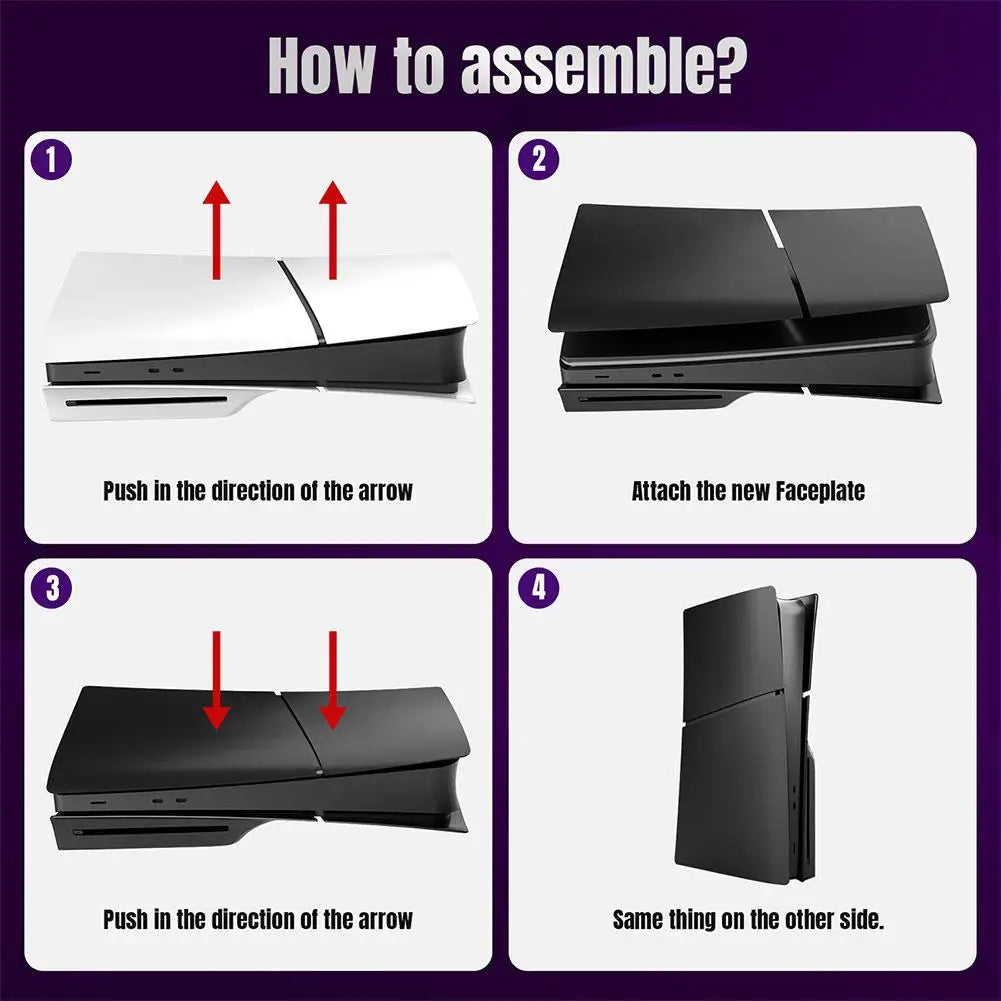 How to assemble?

1

Push in the direction of the arrow

2

Attach the new Faceplate

3

Push in the direction of the arrow

4

Same thing on the other side.