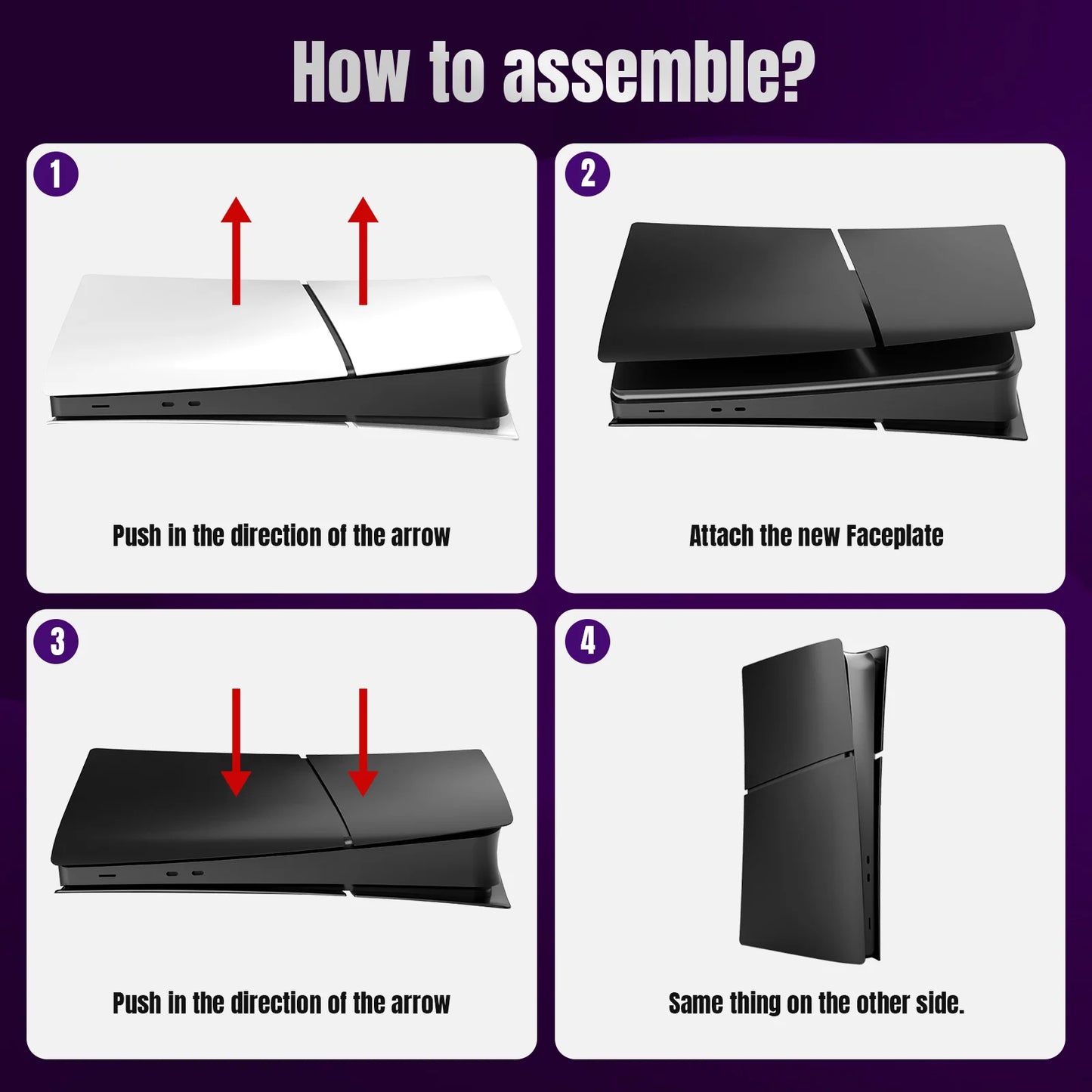 How to assemble?

1

Push in the direction of the arrow

2

Attach the new Faceplate

3

Push in the direction of the arrow

4

Same thing on the other side.