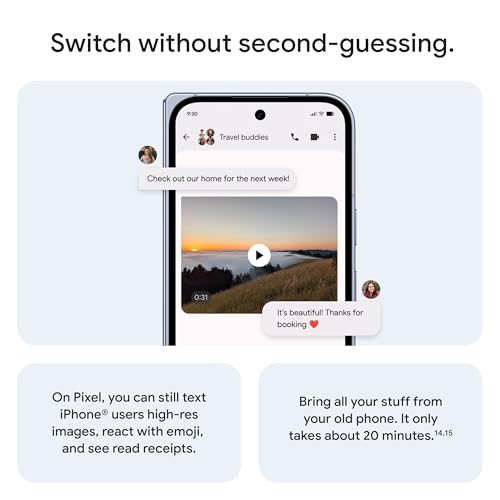 Switch without second-guessing.

9:30

Travel buddies

Check out our home for the next week!

0:31

It's beautiful! Thanks for booking ❤️

On Pixel, you can still text iPhone® users high-res images, react with emoji, and see read receipts.

Bring all your stuff from your old phone. It only takes about 20 minutes.$^{14,15}$